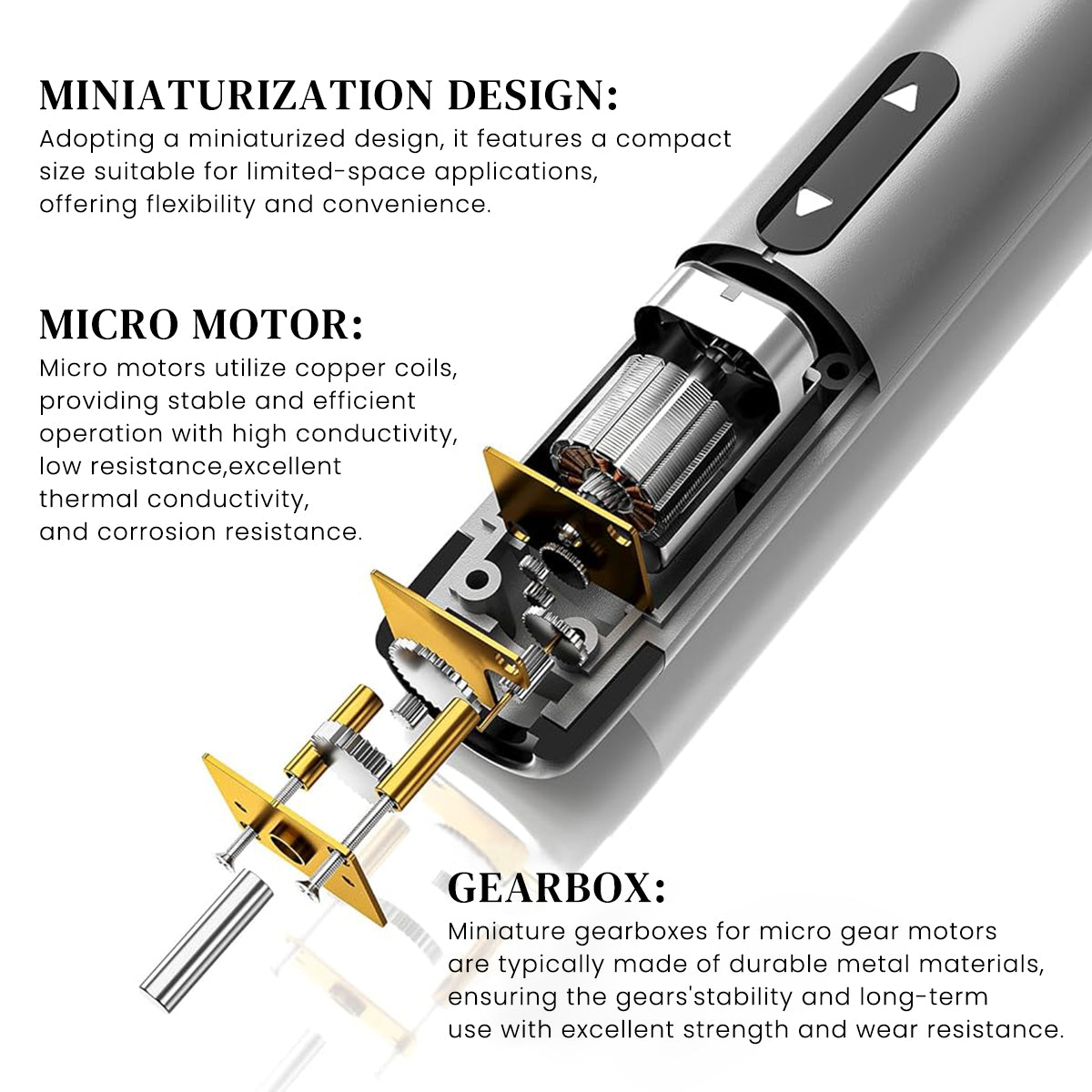 MINIATURIZATION DESIGN:
Adopting a miniaturized design, it features a compact size suitable for limited-space applications, offering flexibility and convenience.

MICRO MOTOR:
Micro motors utilize copper coils, providing stable and efficient operation with high conductivity, low resistance,excellent thermal conductivity, and corrosion resistance.

GEARBOX:
Miniature gearboxes for micro gear motors are typically made of durable metal materials, ensuring the gears'stability and long-term use with excellent strength and wear resistance.